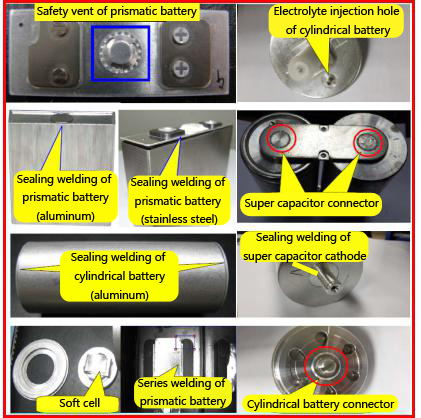 Safety vent of prismatic battery

Electrolyte injection hole of cylindrical battery

Sealing welding of prismatic battery (aluminum)

Sealing welding of prismatic battery (stainless steel)

Super capacitor connector

Sealing welding of cylindrical battery (aluminum)

Sealing welding of super capacitor cathode

Soft cell

Series welding of prismatic battery

Cylindrical battery connector